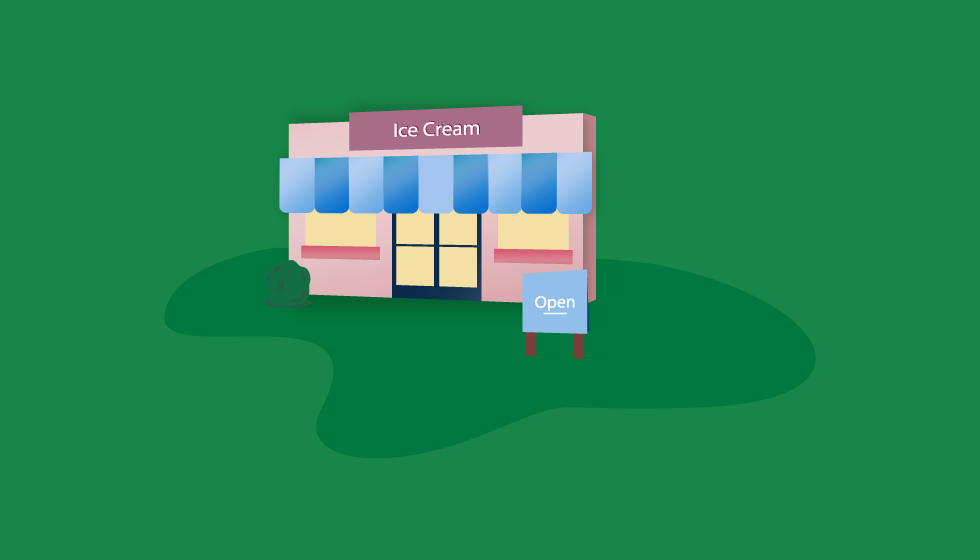 Ice Cream

Open