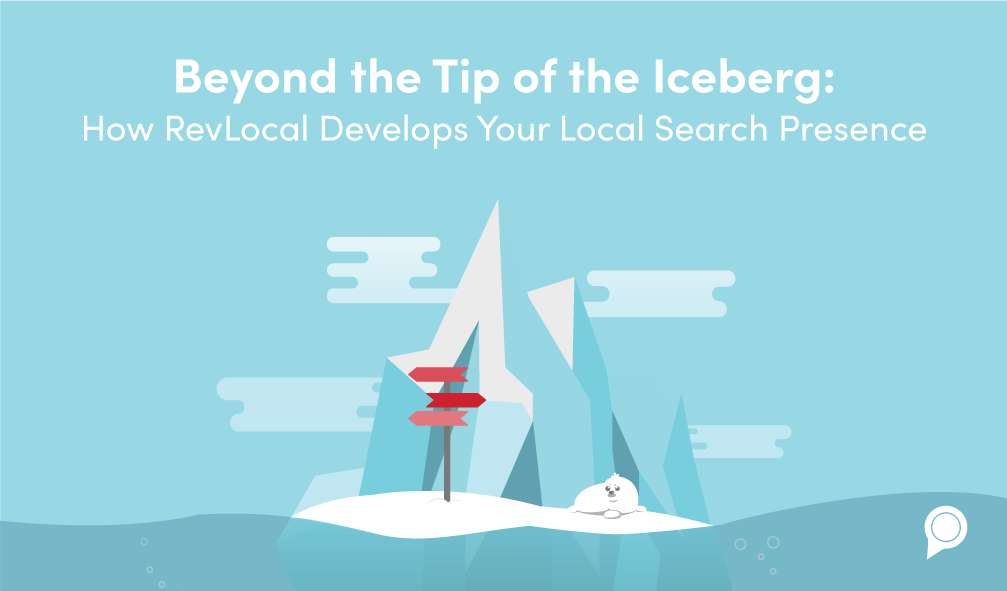 Beyond the Tip of the Iceberg:
How RevLocal Develops Your Local Search Presence