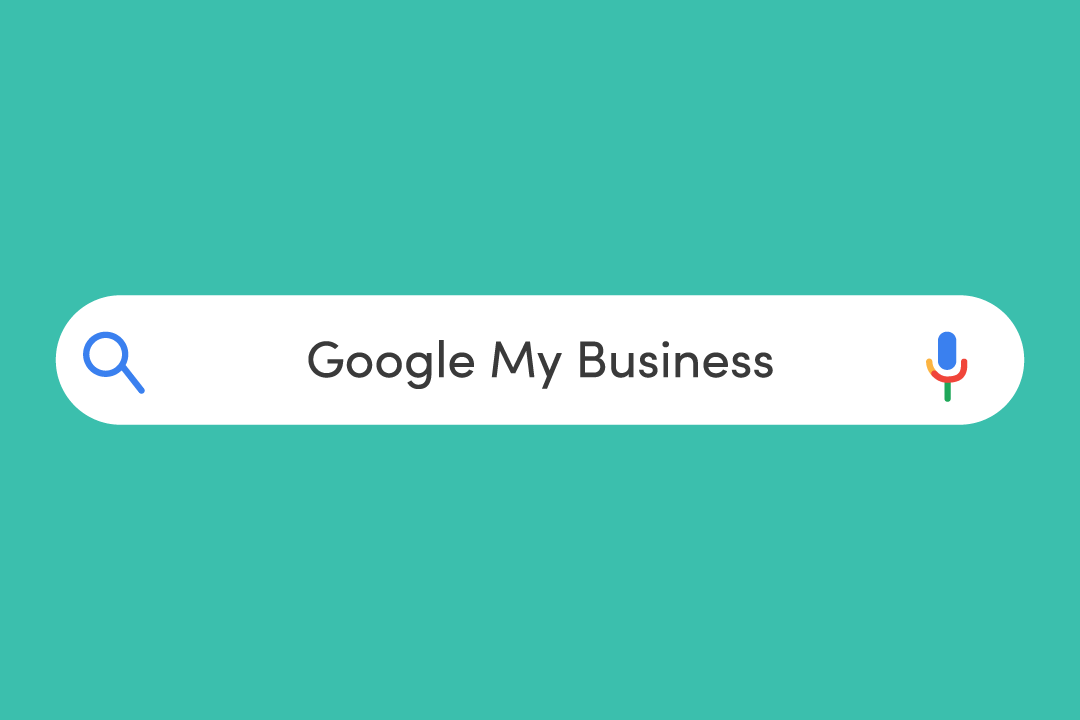 Google My Business