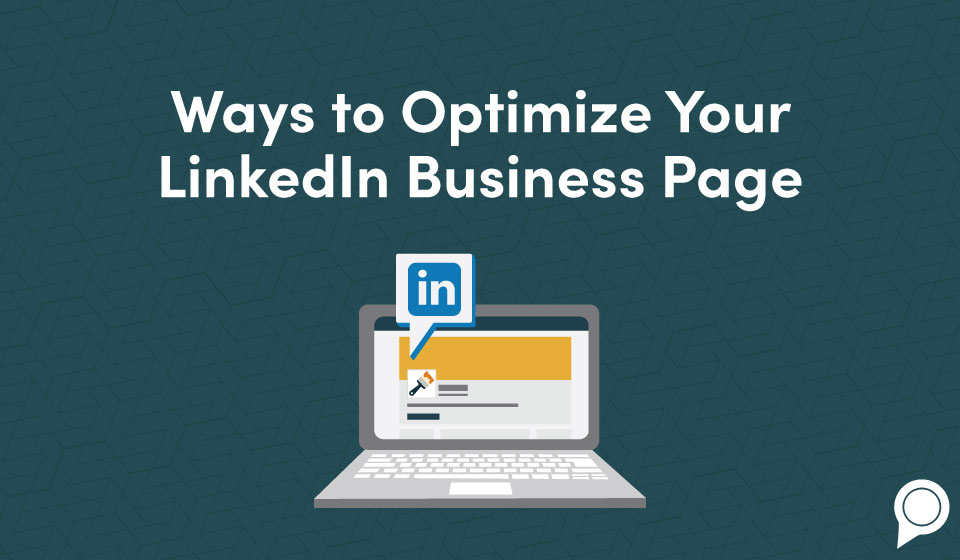 Ways to Optimize Your LinkedIn Business Page

in