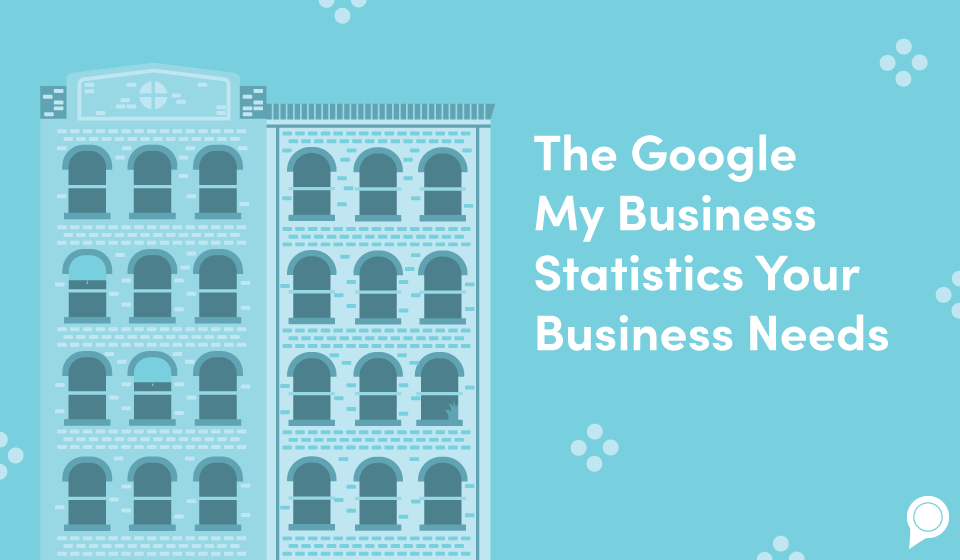 The Google My Business Statistics Your Business Needs