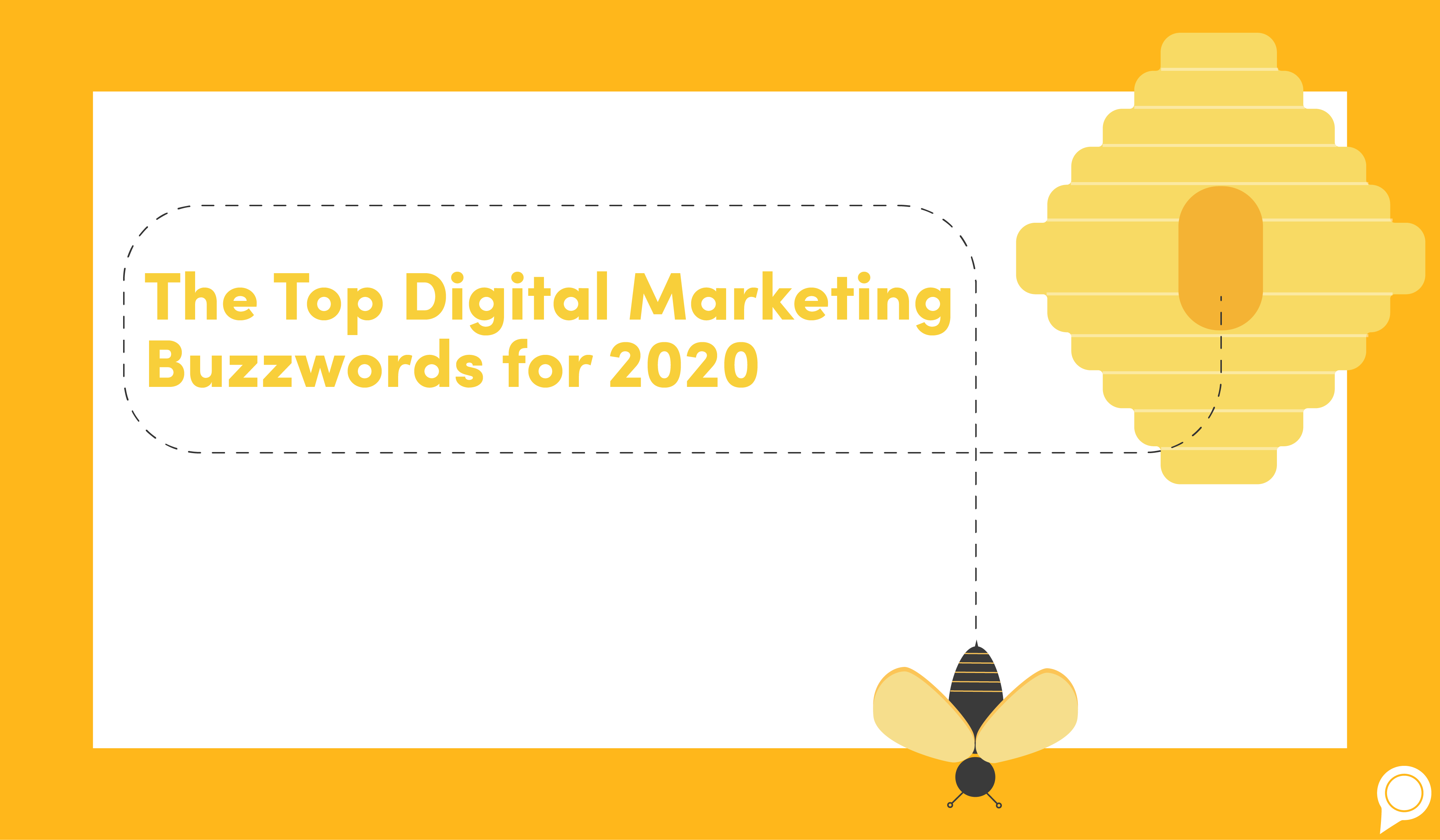 The Top Digital Marketing Buzzwords for 2020