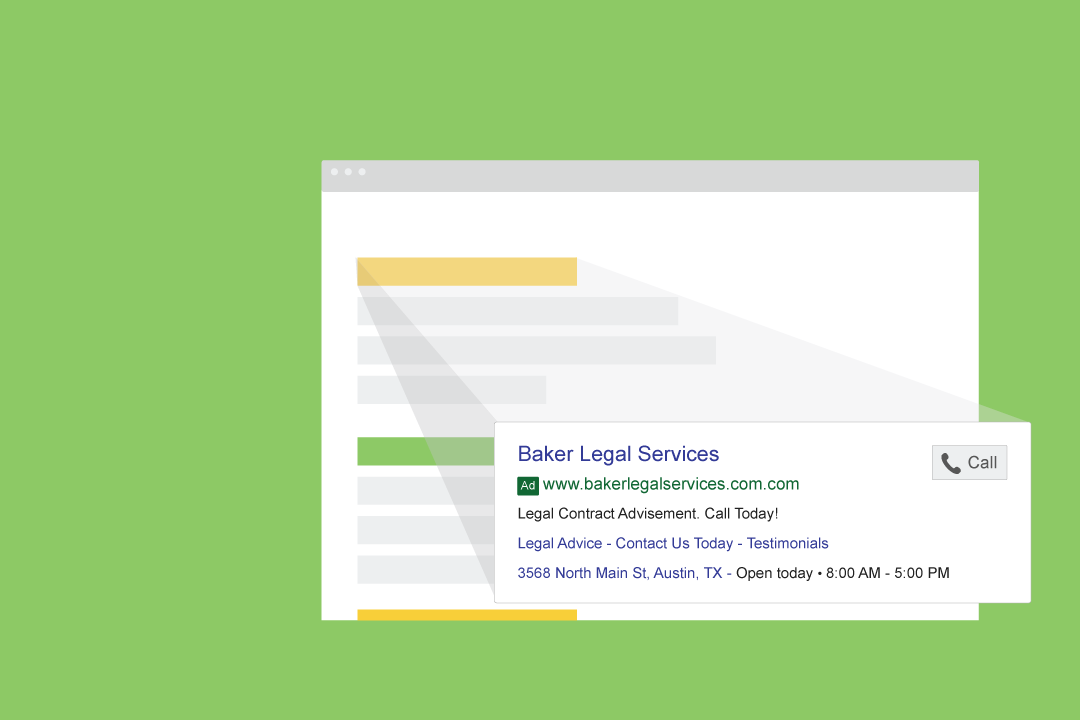 Baker Legal Services

Call

Ad www.bakerlegalservices.com.com

Legal Contract Advisement. Call Today!

Legal Advice - Contact Us Today - Testimonials

3568 North Main St, Austin, TX - Open today • 8:00 AM - 5:00 PM