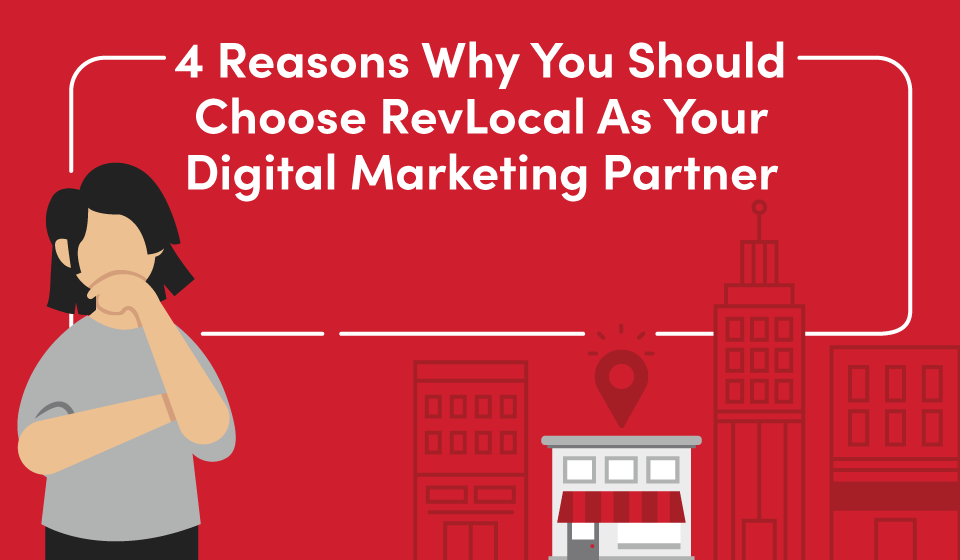 4 Reasons Why You Should Choose RevLocal As Your Digital Marketing Partner